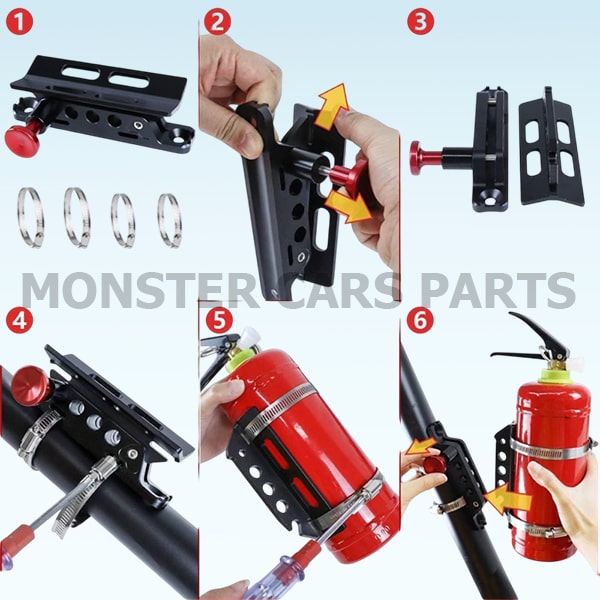 1
2
3
MONSTER CARS PARTS
4
5
6