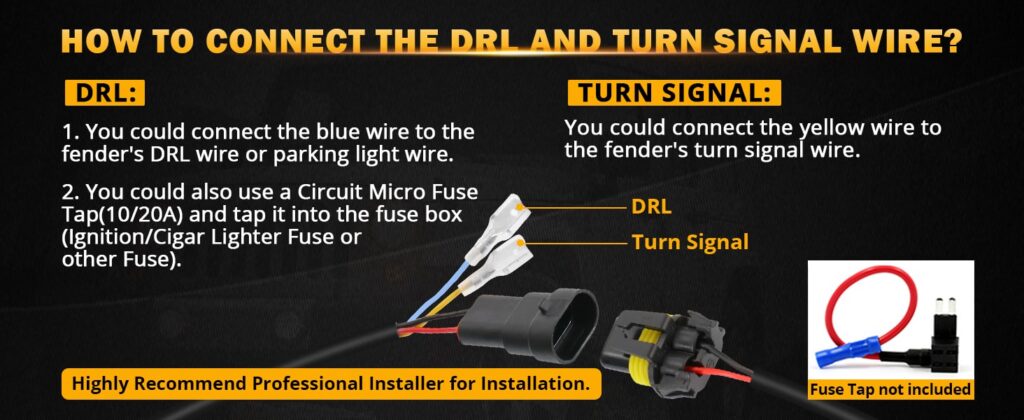 HOW TO CONNECT THE DRL AND TURN SIGNAL WIRE?

DRL:

1. You could connect the blue wire to the fender's DRL wire or parking light wire.

2. You could also use a Circuit Micro Fuse Tap(10/20A) and tap it into the fuse box (Ignition/Cigar Lighter Fuse or other Fuse).

TURN SIGNAL:

You could connect the yellow wire to the fender's turn signal wire.

DRL

Turn Signal

Highly Recommend Professional Installer for Installation.

Fuse Tap not included